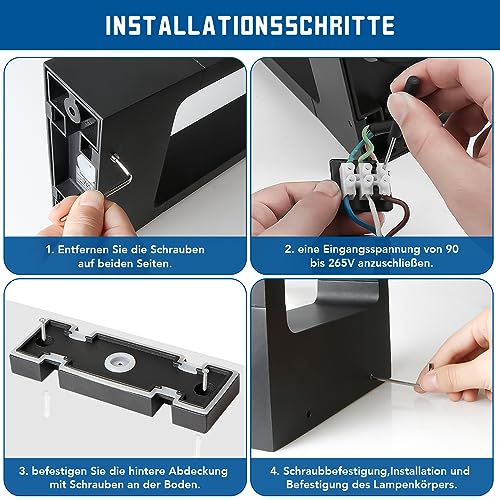 INSTALLATIONSSCHRITTE

1. Entfernen Sie die Schrauben auf beiden Seiten.

2. eine Eingangsspannung von 90 bis 265V anzuschließen.

3. befestigen Sie die hintere Abdeckung mit Schrauben an der Boden.

4. Schraubbefestigung,Installation und Befestigung des Lampenkörpers.