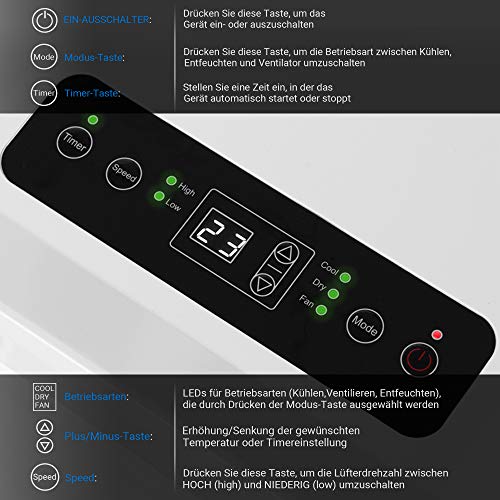 EIN-AUSSCHALTER: Drücken Sie diese Taste, um das Gerät ein- oder auszuschalten

Mode Modus-Taste: Drücken Sie diese Taste, um die Betriebsart zwischen Kühlen, Entfeuchten und Ventilator umzuschalten

Timer Timer-Taste: Stellen Sie eine Zeit ein, in der das Gerät automatisch startet oder stoppt

Timer

Speed

High

Low

23

Cool

Dry

Fan

Mode

COOL DRY FAN Betriebsarten: LEDs für Betriebsarten (Kühlen,Ventilieren, Entfeuchten), die durch Drücken der Modus-Taste ausgewählt werden

Plus/Minus-Taste: Erhöhung/Senkung der gewünschten Temperatur oder Timereinstellung

Speed Speed: Drücken Sie diese Taste, um die Lüfterdrehzahl zwischen HOCH (high) und NIEDERIG (low) umzuschalten