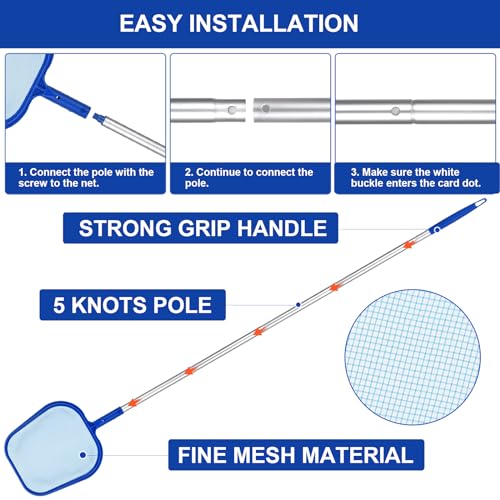 EASY INSTALLATION

1. Connect the pole with the screw to the net.

2. Continue to connect the pole.

3. Make sure the white buckle enters the card dot.

STRONG GRIP HANDLE

5 KNOTS POLE

FINE MESH MATERIAL