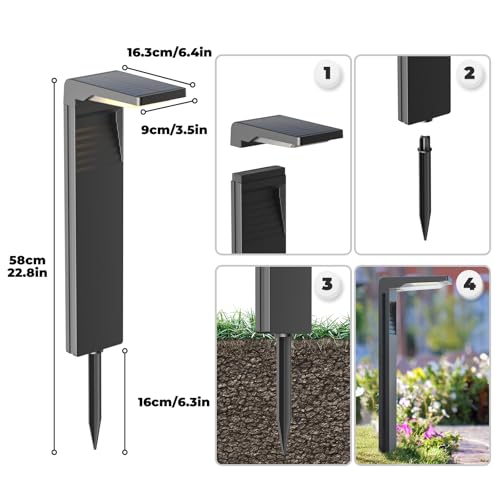 16.3cm/6.4in

9cm/3.5in

58cm
22.8in

16cm/6.3in

1

2

3

4