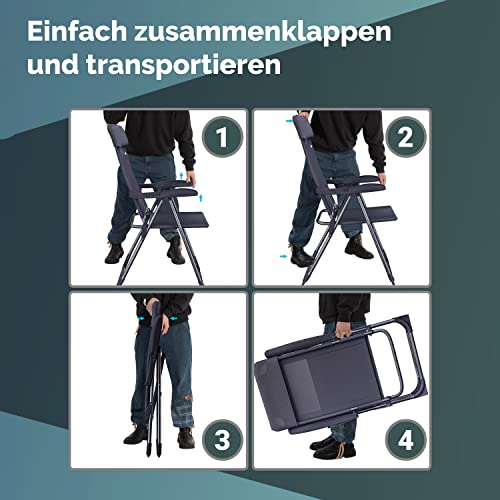 Einfach zusammenklappen und transportieren

1

2

3

4