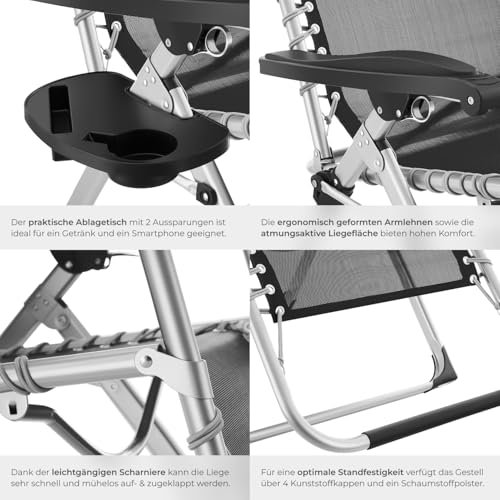 Der praktische Ablagetisch mit 2 Aussparungen ist ideal für ein Getränk und ein Smartphone geeignet.

Die ergonomisch geformten Armlehnen sowie die atmungsaktive Liegefläche bieten hohen Komfort.

Dank der leichtgängigen Scharniere kann die Liege sehr schnell und mühelos auf- & zugeklappt werden.

Für eine optimale Standfestigkeit verfügt das Gestell über 4 Kunststoffkappen und ein Schaumstoffpolster.