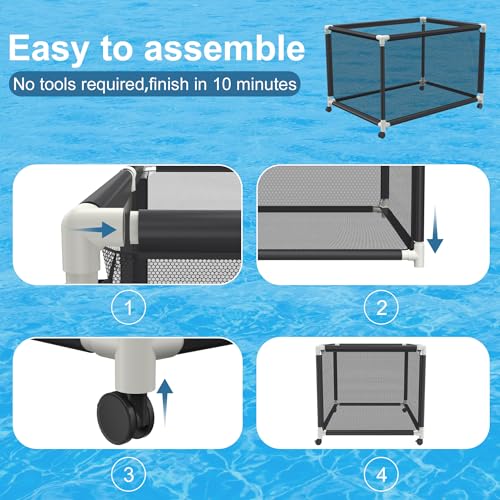 Easy to assemble

No tools required,finish in 10 minutes

1

2

3

4