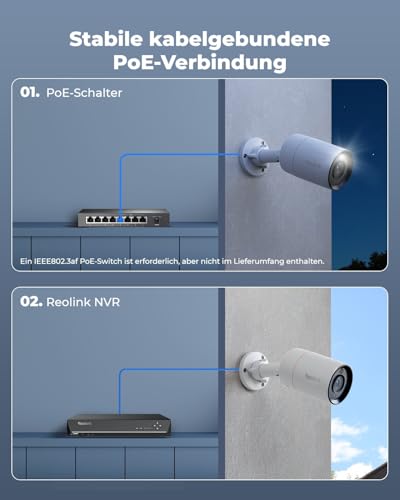 Stabile kabelgebundene PoE-Verbindung

01. PoE-Schalter

Ein IEEE802.3af PoE-Switch ist erforderlich, aber nicht im Lieferumfang enthalten.

02. Reolink NVR