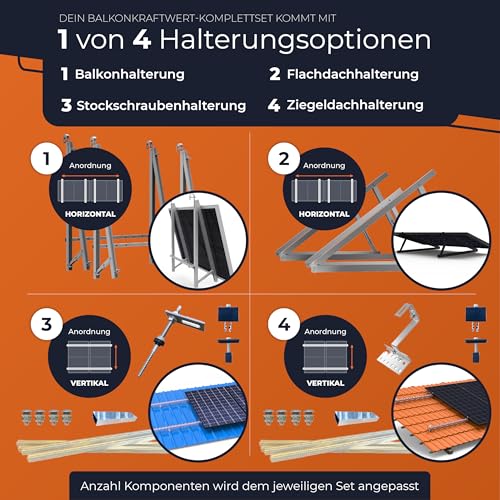 DEIN BALKONKRAFTWERT-KOMPLETTSET KOMMT MIT

1 von 4 Halterungsoptionen

1 Balkonhalterung

2 Flachdachhalterung

3 Stockschraubenhalterung

4 Ziegeldachhalterung

1

Anordnung

HORIZONTAL

2

Anordnung

HORIZONTAL

3

Anordnung

VERTIKAL

4

Anordnung

VERTIKAL

Anzahl Komponenten wird dem jeweiligen Set angepasst