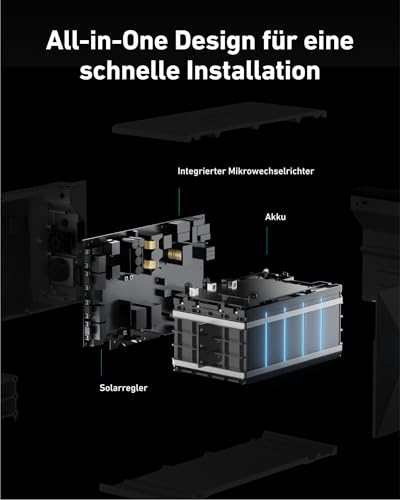 All-in-One Design für eine schnelle Installation

Integrierter Mikrowechselrichter

Akku

Solarregler