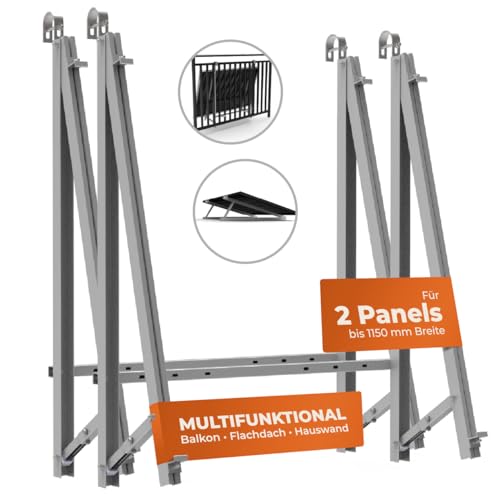 Für
2 Panels
bis 1150 mm Breite

MULTIFUNKTIONAL
Balkon · Flachdach · Hauswand