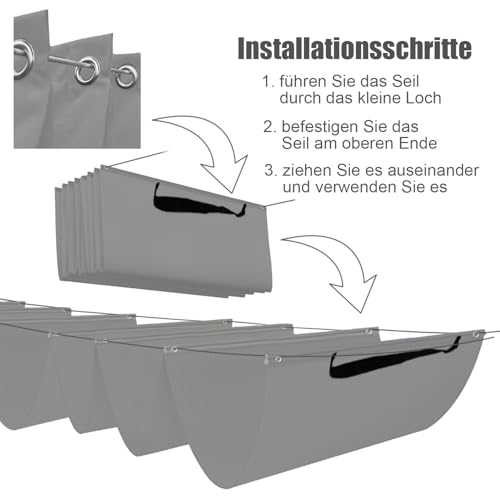 Installationsschritte

1. führen Sie das Seil durch das kleine Loch

2. befestigen Sie das Seil am oberen Ende

3. ziehen Sie es auseinander und verwenden Sie es