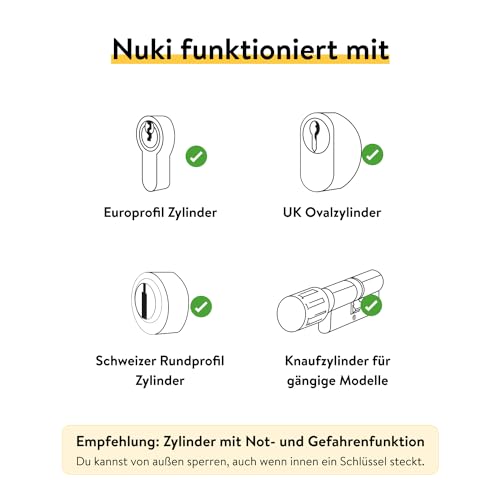 Nuki funktioniert mit

Europrofil Zylinder

UK Ovalzylinder

Schweizer Rundprofil Zylinder

Knaufzylinder für gängige Modelle

Empfehlung: Zylinder mit Not- und Gefahrenfunktion
Du kannst von außen sperren, auch wenn innen ein Schlüssel steckt.