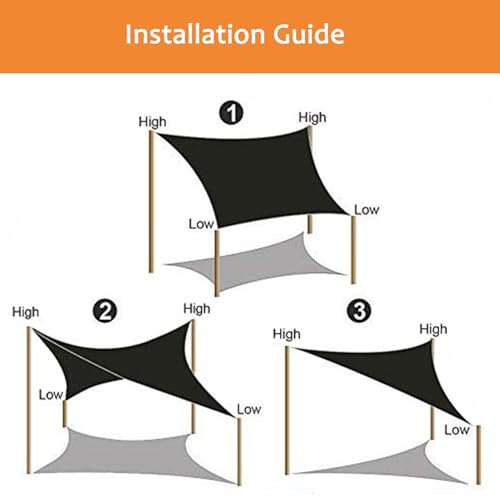 Installation Guide

1
High
High
Low
Low

2
High
High
Low
Low

3
High
High
Low