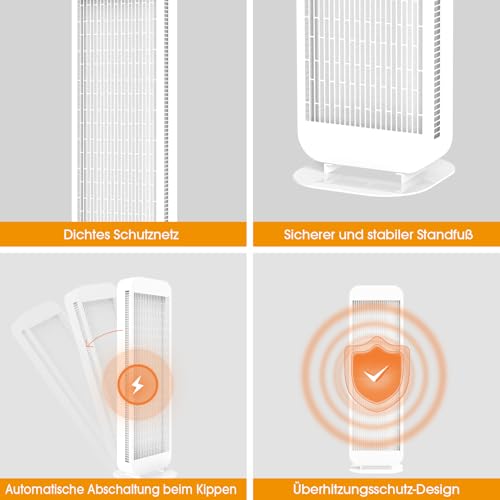 Dichtes Schutznetz

Sicherer und stabiler Standfuß

Automatische Abschaltung beim Kippen

Überhitzungsschutz-Design