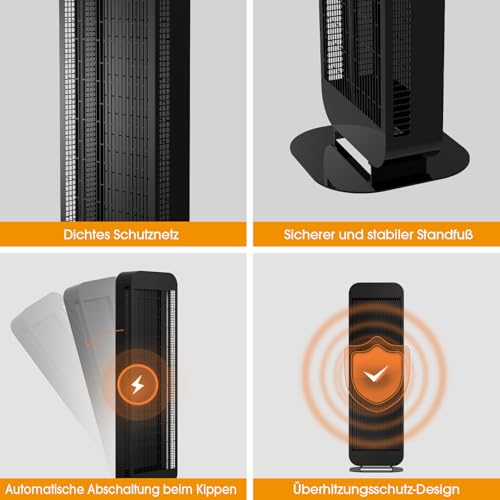 Dichtes Schutznetz

Sicherer und stabiler Standfuß

Automatische Abschaltung beim Kippen

Überhitzungsschutz-Design