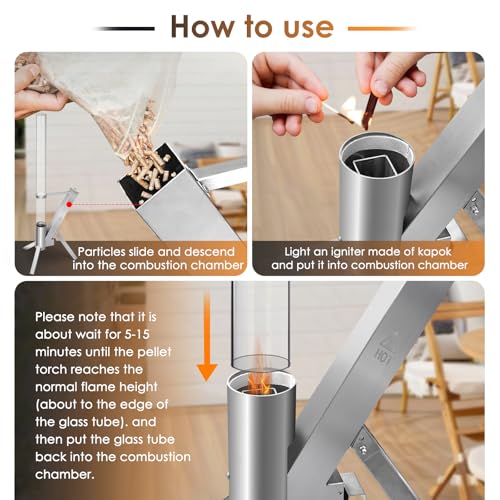 How to use

Particles slide and descend into the combustion chamber

Light an igniter made of kapok and put it into combustion chamber

Please note that it is about wait for 5-15 minutes until the pellet torch reaches the normal flame height (about to the edge of the glass tube). and then put the glass tube back into the combustion chamber.

H01