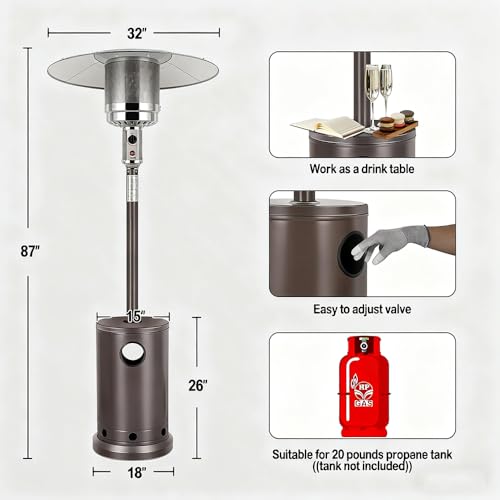 32"

87"

15"

26"

18"

Work as a drink table

Easy to adjust valve

HP GAS

Suitable for 20 pounds propane tank ((tank not included))