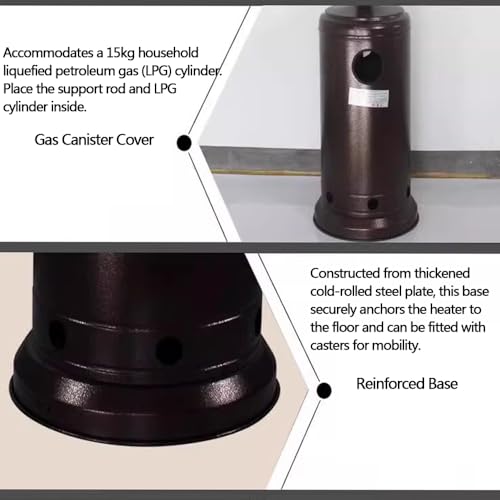 Accommodates a 15kg household liquefied petroleum gas (LPG) cylinder. Place the support rod and LPG cylinder inside.

Gas Canister Cover

Constructed from thickened cold-rolled steel plate, this base securely anchors the heater to the floor and can be fitted with casters for mobility.

Reinforced Base