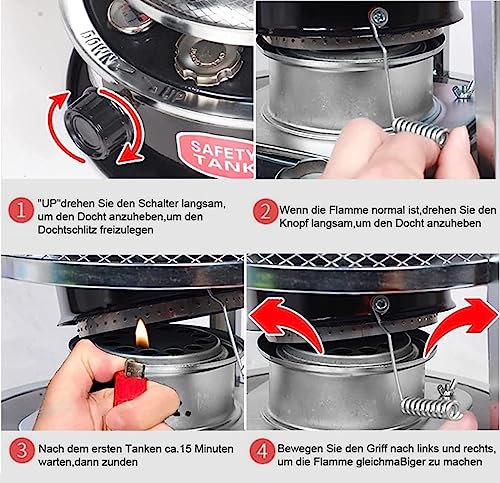 DOWN
UP
SAFETY TANK

1 "UP"drehen Sie den Schalter langsam, um den Docht anzuheben,um den Dochtschlitz freizulegen

2 Wenn die Flamme normal ist,drehen Sie den Knopf langsam,um den Docht anzuheben

3 Nach dem ersten Tanken ca.15 Minuten warten,dann zunden

4 Bewegen Sie den Griff nach links und rechts, um die Flamme gleichmaBiger zu machen