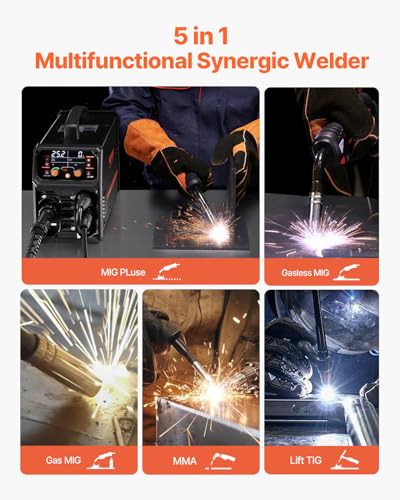 5 in 1
Multifunctional Synergic Welder

25.2 0

MIG PLuse

Gasless MIG

Gas MIG

MMA

Lift TIG