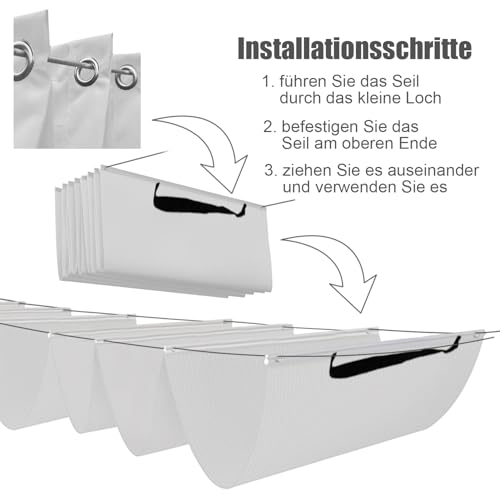 Installationsschritte

1. führen Sie das Seil durch das kleine Loch

2. befestigen Sie das Seil am oberen Ende

3. ziehen Sie es auseinander und verwenden Sie es