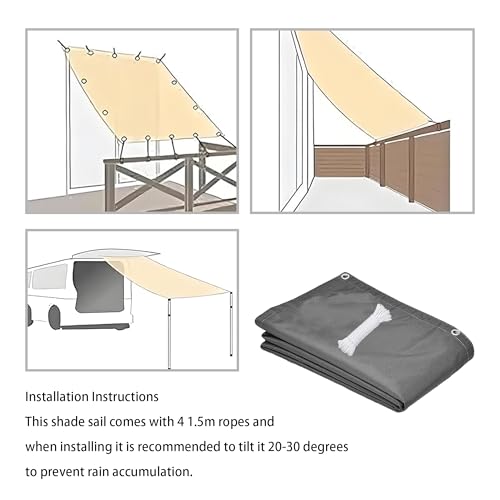 Installation Instructions

This shade sail comes with 4 1.5m ropes and when installing it is recommended to tilt it 20-30 degrees to prevent rain accumulation.