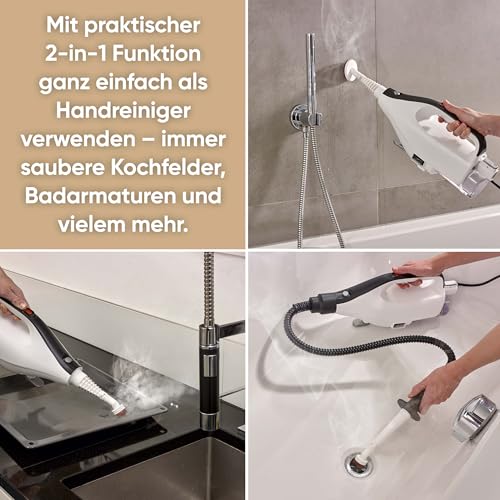 Mit praktischer 2-in-1 Funktion ganz einfach als Handreiniger verwenden – immer saubere Kochfelder, Badarmaturen und vielem mehr.