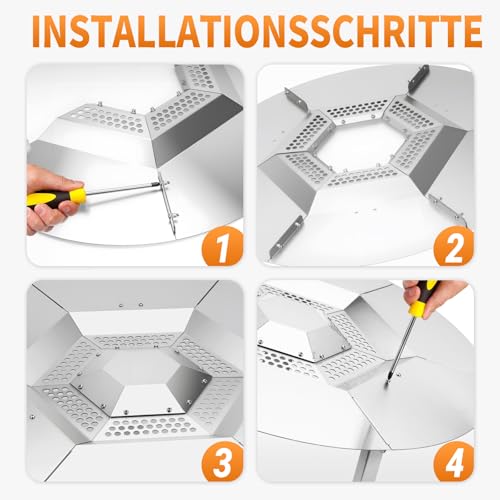 INSTALLATIONSSCHRITTE

1

2

3

4