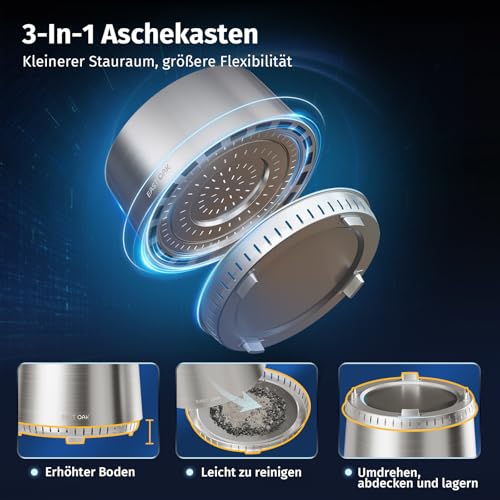 3-In-1 Aschekasten

Kleinerer Stauraum, größere Flexibilität

EAST OAK

EAST OAK

Erhöhter Boden

Leicht zu reinigen

Umdrehen, abdecken und lagern