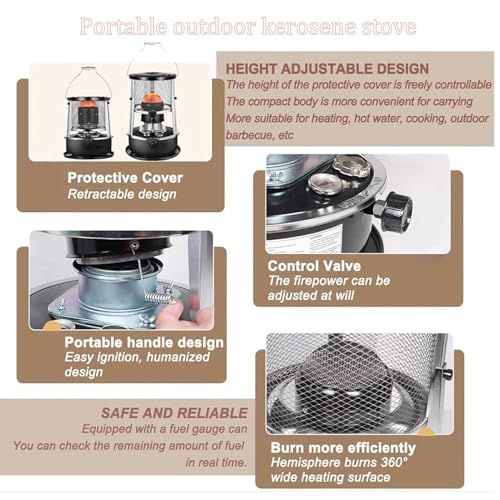 Portable outdoor kerosene stove

HEIGHT ADJUSTABLE DESIGN
The height of the protective cover is freely controllable
The compact body is more convenient for carrying
More suitable for heating, hot water, cooking, outdoor barbecue, etc

Protective Cover
Retractable design

Control Valve
The firepower can be adjusted at will

Portable handle design
Easy ignition, humanized design

SAFE AND RELIABLE
Equipped with a fuel gauge can
You can check the remaining amount of fuel in real time.

Burn more efficiently
Hemisphere burns 360° wide heating surface