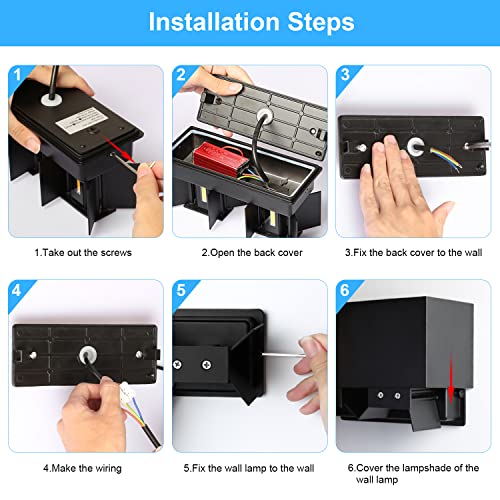 Installation Steps

1

2

3

1.Take out the screws

2.Open the back cover

3.Fix the back cover to the wall

4

5

6

4.Make the wiring

5.Fix the wall lamp to the wall

6.Cover the lampshade of the wall lamp