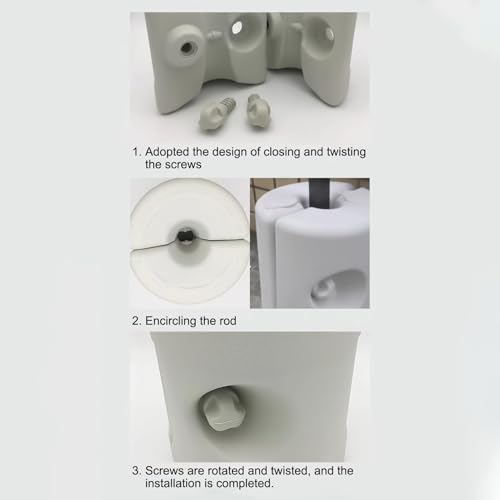 1. Adopted the design of closing and twisting the screws

2. Encircling the rod

3. Screws are rotated and twisted, and the installation is completed.