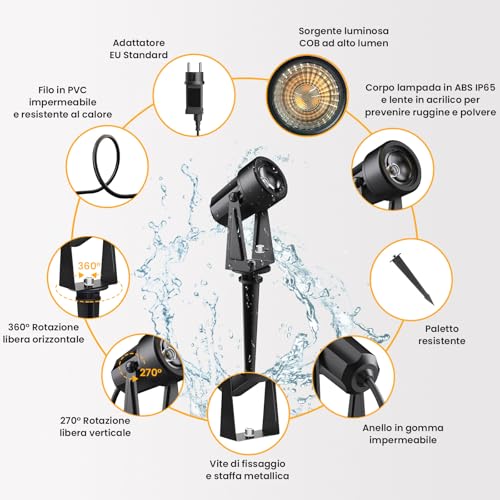 Adattatore
EU Standard

Sorgente luminosa
COB ad alto lumen

Filo in PVC
impermeabile
e resistente al calore

Corpo lampada in ABS IP65
e lente in acrilico per
prevenire ruggine e polvere

360°

360° Rotazione
libera orizzontale

Paletto
resistente

270°

270° Rotazione
libera verticale

Anello in gomma
impermeabile

Vite di fissaggio
e staffa metallica