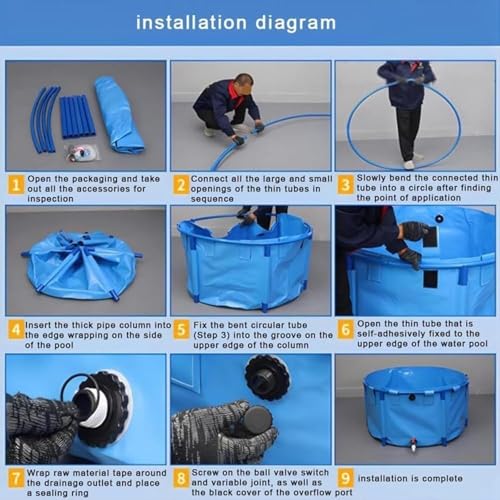 installation diagram

1 Open the packaging and take out all the accessories for inspection

2 Connect all the large and small openings of the thin tubes in sequence

3 Slowly bend the connected thin tube into a circle after finding the point of application

4 Insert the thick pipe column into the edge wrapping on the side of the pool

5 Fix the bent circular tube (Step 3) into the groove on the upper edge of the column

6 Open the thin tube that is self-adhesively fixed to the upper edge of the water pool

7 Wrap raw material tape around the drainage outlet and place a sealing ring

8 Screw on the ball valve switch and variable joint, as well as the black cover of the overflow port

9 installation is complete