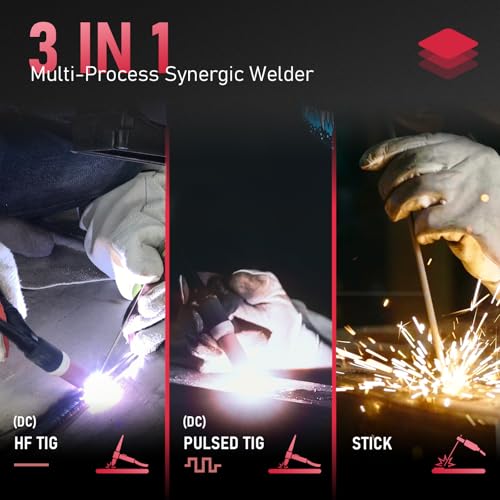 3 IN 1
Multi-Process Synergic Welder

(DC)
HF TIG

(DC)
PULSED TIG

STICK