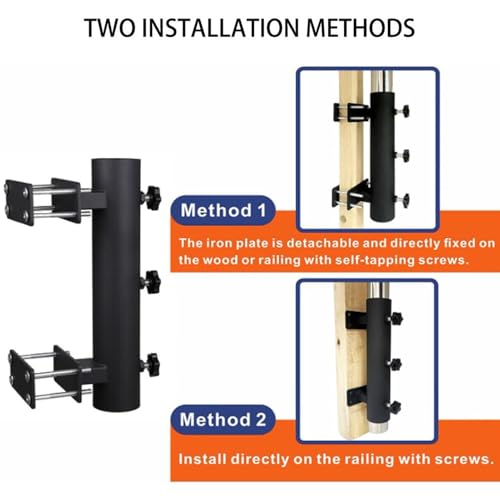 TWO INSTALLATION METHODS

Method 1

The iron plate is detachable and directly fixed on the wood or railing with self-tapping screws.

Method 2

Install directly on the railing with screws.