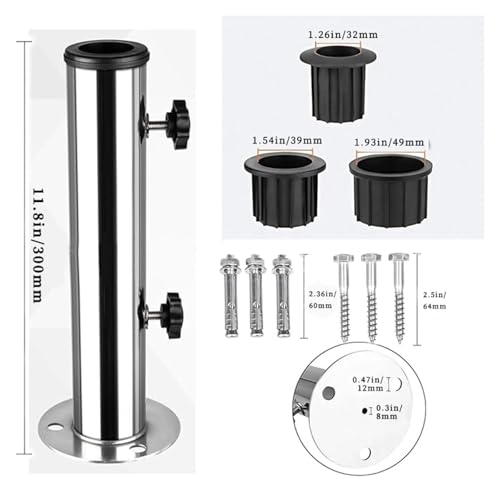 11.8in/300mm

1.26in/32mm

1.54in/39mm

1.93in/49mm

2.36in/ 60mm

2.5in/ 64mm

0.47in/ 12mm

0.3in/ 8mm