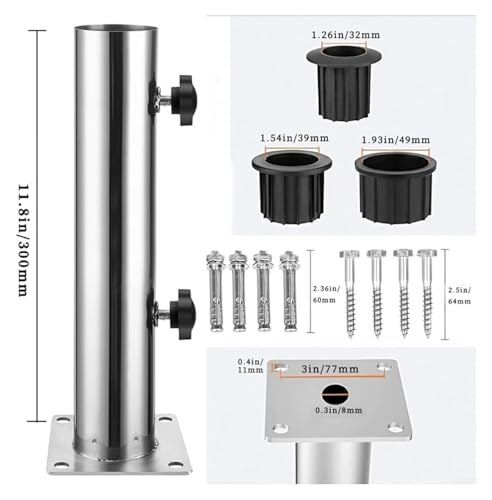 11.8in/300mm

1.26in/32mm

1.54in/39mm

1.93in/49mm

2.36in/
60mm

2.5in/
64mm

0.4in/
11mm

3in/77mm

0.3in/8mm