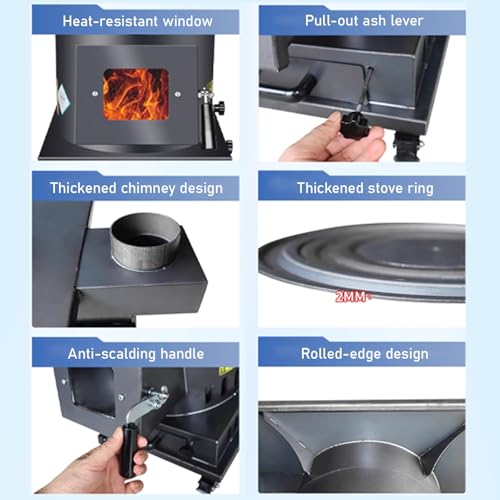 Heat-resistant window

Pull-out ash lever

Thickened chimney design

Thickened stove ring

2MM

Anti-scalding handle

Rolled-edge design