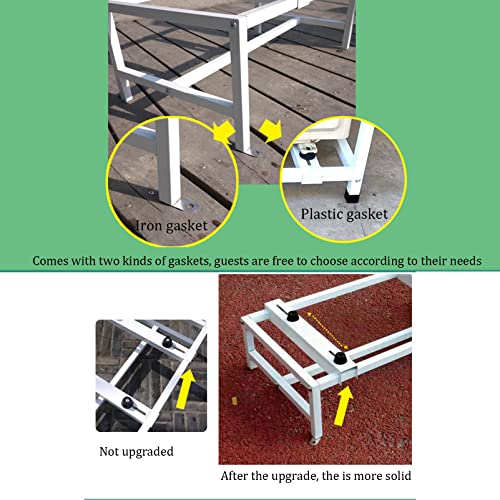 Iron gasket

Plastic gasket

Comes with two kinds of gaskets, guests are free to choose according to their needs

Not upgraded

After the upgrade, the is more solid