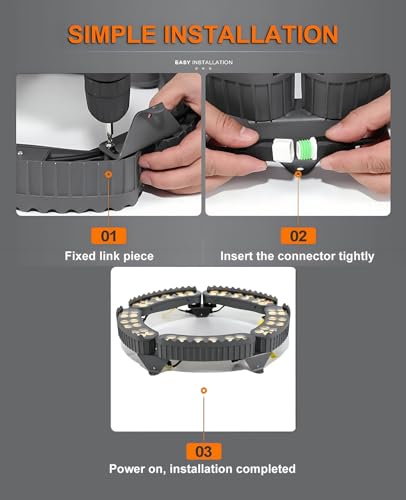 SIMPLE INSTALLATION

EASY INSTALLATION

01

Fixed link piece

02

Insert the connector tightly

03

Power on, installation completed