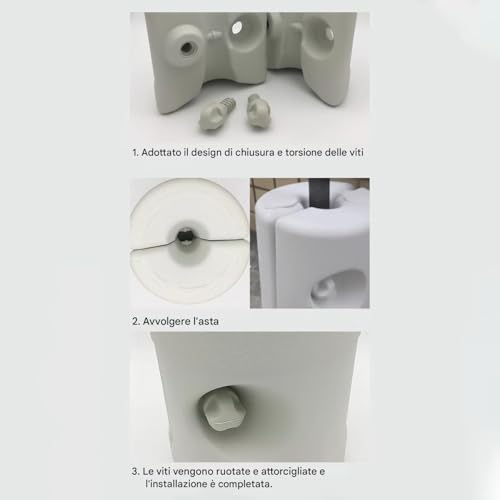 1. Adottato il design di chiusura e torsione delle viti

2. Avvolgere l'asta

3. Le viti vengono ruotate e attorcigliate e l'installazione è completata.