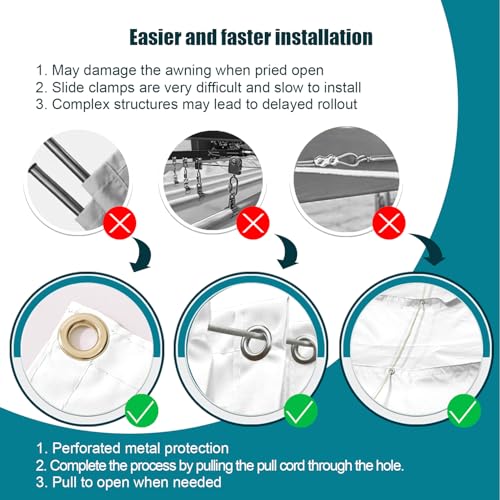 Easier and faster installation

1. May damage the awning when pried open
2. Slide clamps are very difficult and slow to install
3. Complex structures may lead to delayed rollout

1. Perforated metal protection
2. Complete the process by pulling the pull cord through the hole.
3. Pull to open when needed