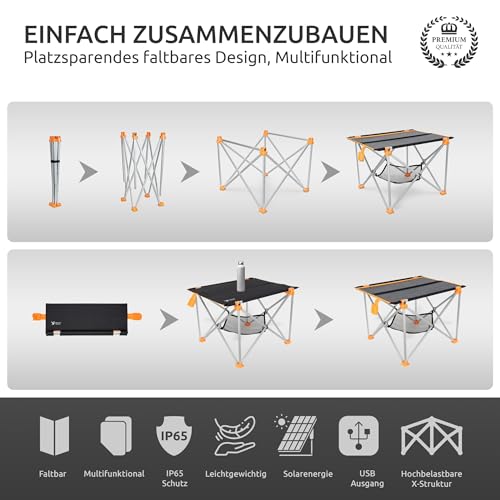 EINFACH ZUSAMMENZUBAUEN
Platzsparendes faltbares Design, Multifunktional

PREMIUM QUALITÄT

IP65

Faltbar

Multifunktional

IP65 Schutz

Leichtgewichtig

Solarenergie

USB Ausgang

Hochbelastbare X-Struktur