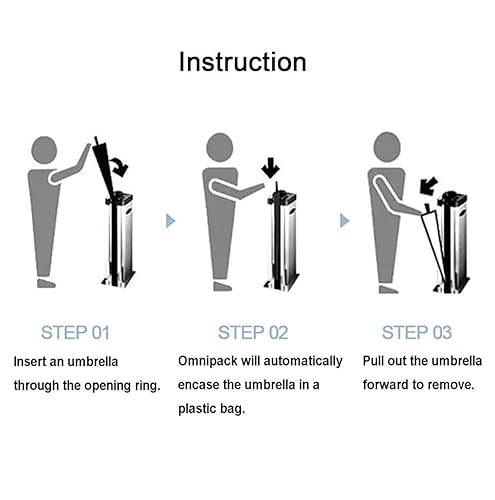 Instruction

STEP 01
Insert an umbrella through the opening ring.

STEP 02
Omnipack will automatically encase the umbrella in a plastic bag.

STEP 03
Pull out the umbrella forward to remove.