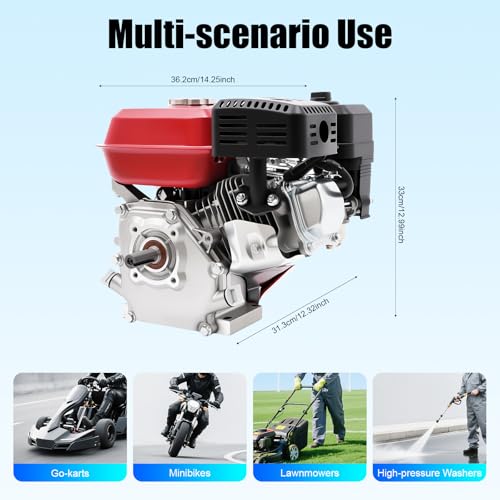 Multi-scenario Use

36.2cm/14.25inch

33cm/12.99inch

31.3cm/12.32inch

Go-karts

Minibikes

Lawnmowers

High-pressure Washers