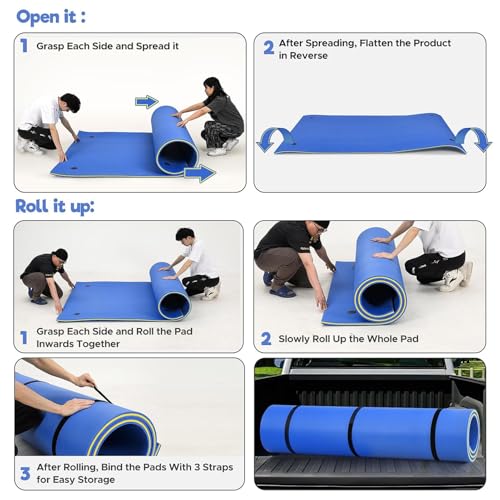 Open it :

1 Grasp Each Side and Spread it

2 After Spreading, Flatten the Product in Reverse

Roll it up:

1 Grasp Each Side and Roll the Pad Inwards Together

2 Slowly Roll Up the Whole Pad

3 After Rolling, Bind the Pads With 3 Straps for Easy Storage