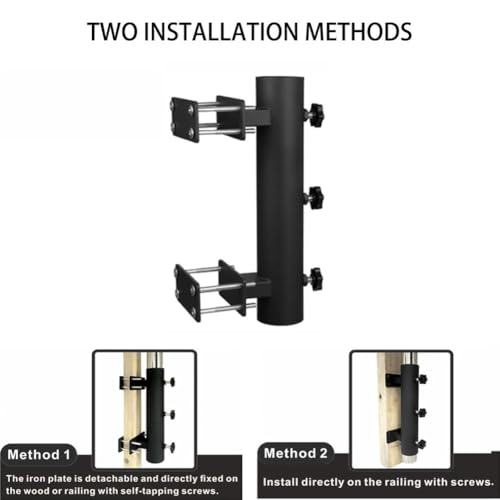 TWO INSTALLATION METHODS

Method 1

The iron plate is detachable and directly fixed on the wood or railing with self-tapping screws.

Method 2

Install directly on the railing with screws.