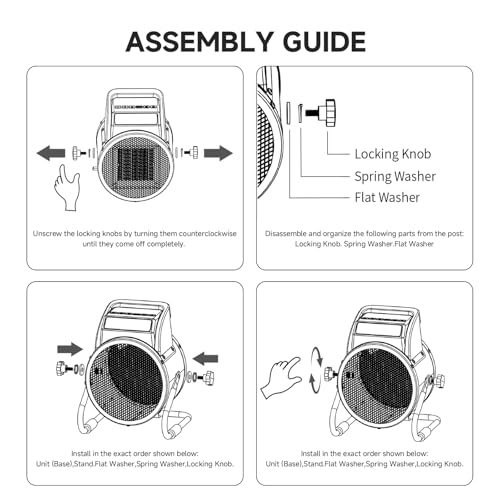 ASSEMBLY GUIDE

Unscrew the locking knobs by turning them counterclockwise until they come off completely.

Locking Knob
Spring Washer
Flat Washer

Disassemble and organize the following parts from the post: Locking Knob. Spring Washer.Flat Washer

Install in the exact order shown below: Unit (Base),Stand.Flat Washer,Spring Washer,Locking Knob.

Install in the exact order shown below: Unit (Base),Stand.Flat Washer,Spring Washer,Locking Knob.