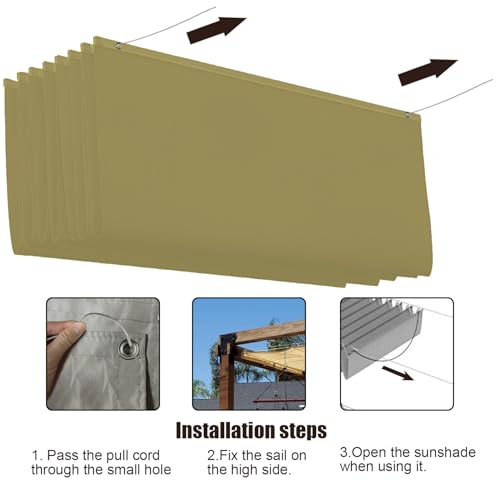 Installation steps

1. Pass the pull cord through the small hole

2.Fix the sail on the high side.

3.Open the sunshade when using it.