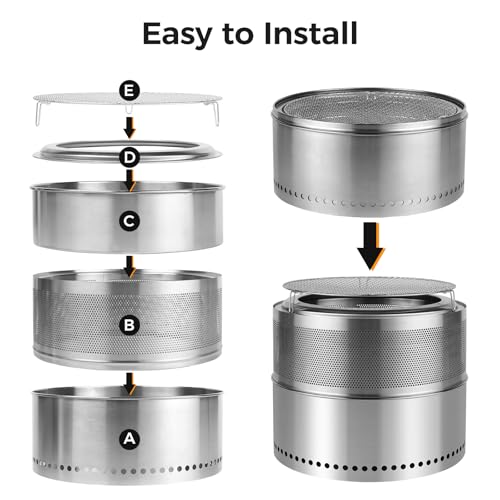 Easy to Install

E

D

C

B

A