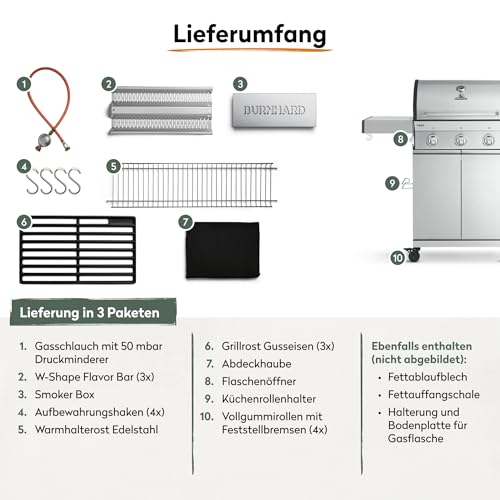 Lieferumfang

1

2

3

BURNHARD

4

5

6

7

8

9

10

Lieferung in 3 Paketen

1. Gasschlauch mit 50 mbar Druckminderer
2. W-Shape Flavor Bar (3x)
3. Smoker Box
4. Aufbewahrungshaken (4x)
5. Warmhalterost Edelstahl

6. Grillrost Gusseisen (3x)
7. Abdeckhaube
8. Flaschenöffner
9. Küchenrollenhalter
10. Vollgummirollen mit Feststellbremsen (4x)

Ebenfalls enthalten (nicht abgebildet):
• Fettablaufblech
• Fettauffangschale
• Halterung und Bodenplatte für Gasflasche