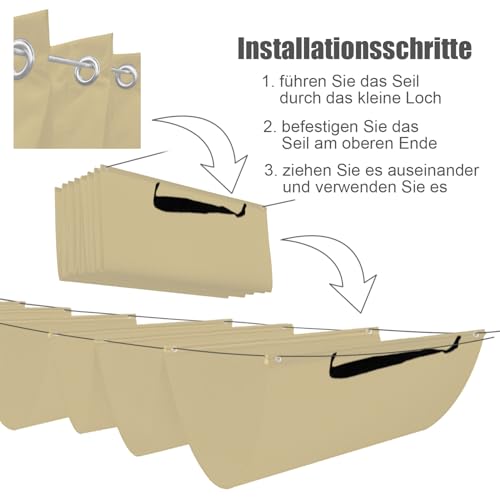 Installationsschritte

1. führen Sie das Seil durch das kleine Loch

2. befestigen Sie das Seil am oberen Ende

3. ziehen Sie es auseinander und verwenden Sie es